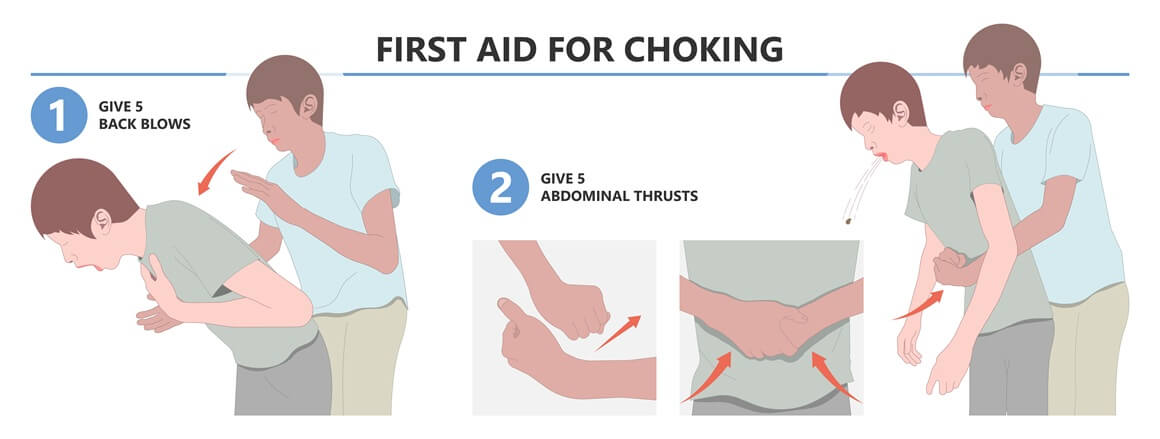 FIRST AID FOR CHOKING

1 GIVE 5 BACK BLOWS

2 GIVE 5 ABDOMINAL THRUSTS